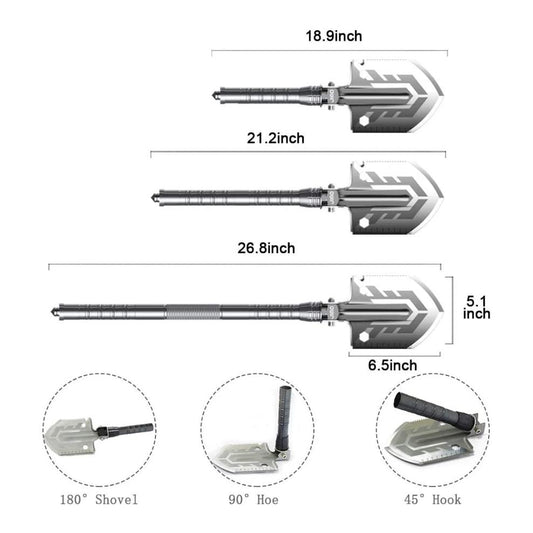 18.9inch

21.2inch

26.8inch

5.1 inch

6.5inch

180° Shovel

90° Hoe

45° Hook